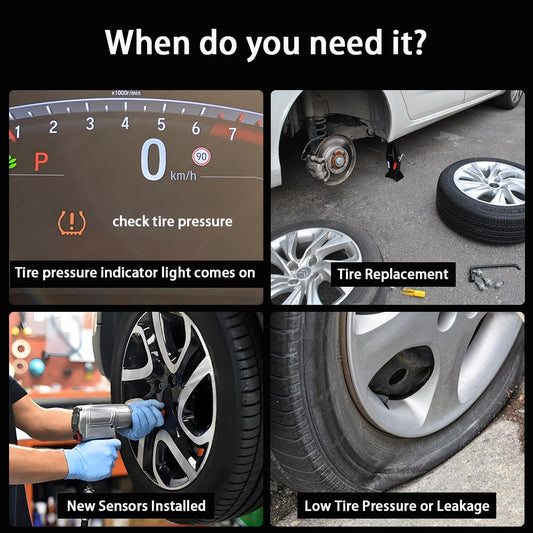 When do you need it?

x1000r/min
1 2 3 4 5 6 7
P
0
km/h
90
check tire pressure

Tire pressure indicator light comes on

Tire Replacement

New Sensors Installed

Low Tire Pressure or Leakage